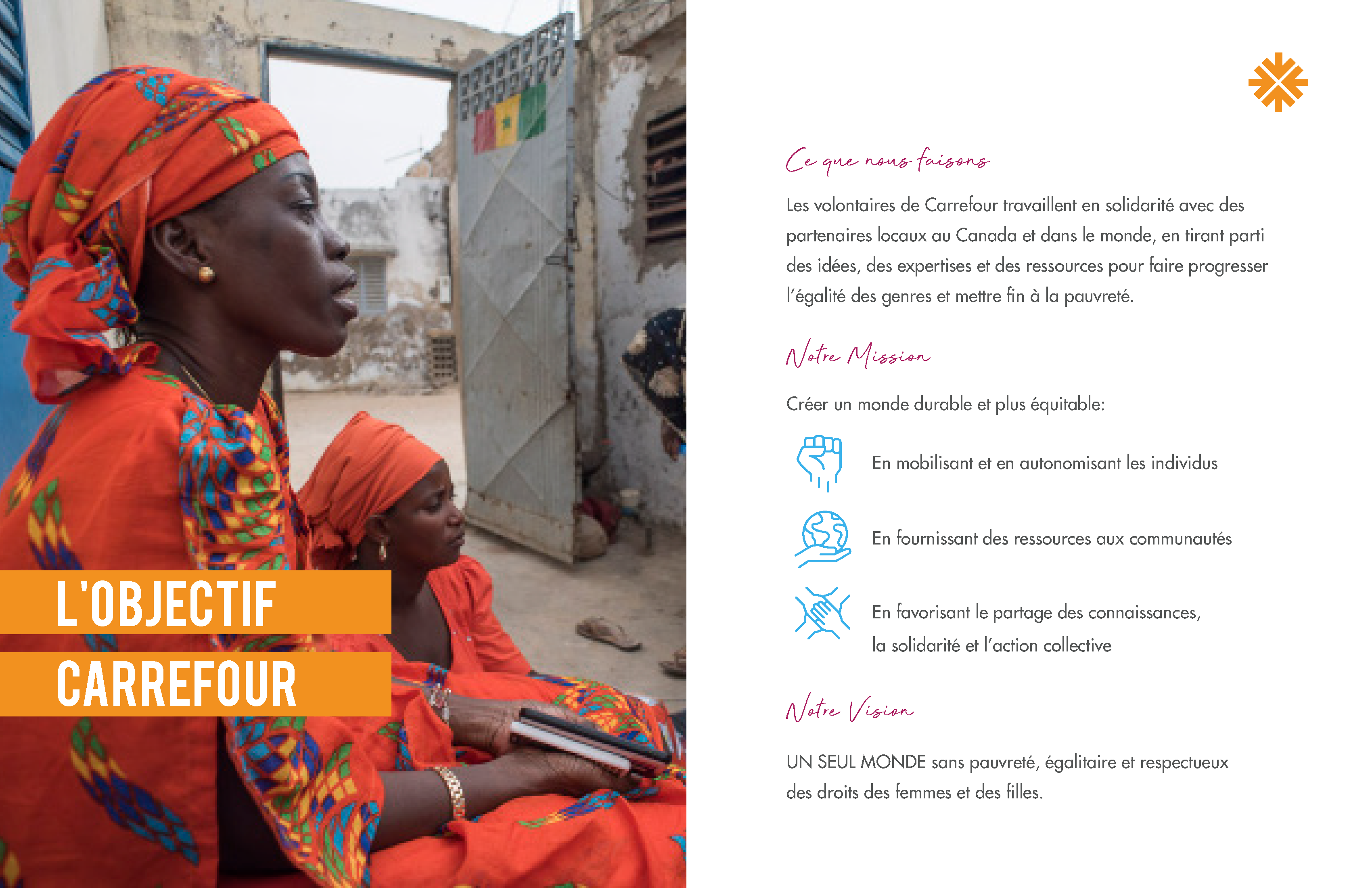 L'OBJECTIF
CARREFOUR

Ce que nous faisons

Les volontaires de Carrefour travaillent en solidarité avec des partenaires locaux au Canada et dans le monde, en tirant parti des idées, des expertises et des ressources pour faire progresser l'égalité des genres et mettre fin à la pauvreté.

Notre Mission

Créer un monde durable et plus équitable:

En mobilisant et en autonomisant les individus

En fournissant des ressources aux communautés

En favorisant le partage des connaissances, la solidarité et l'action collective

Notre Vision

UN SEUL MONDE sans pauvreté, égalitaire et respectueux des droits des femmes et des filles.